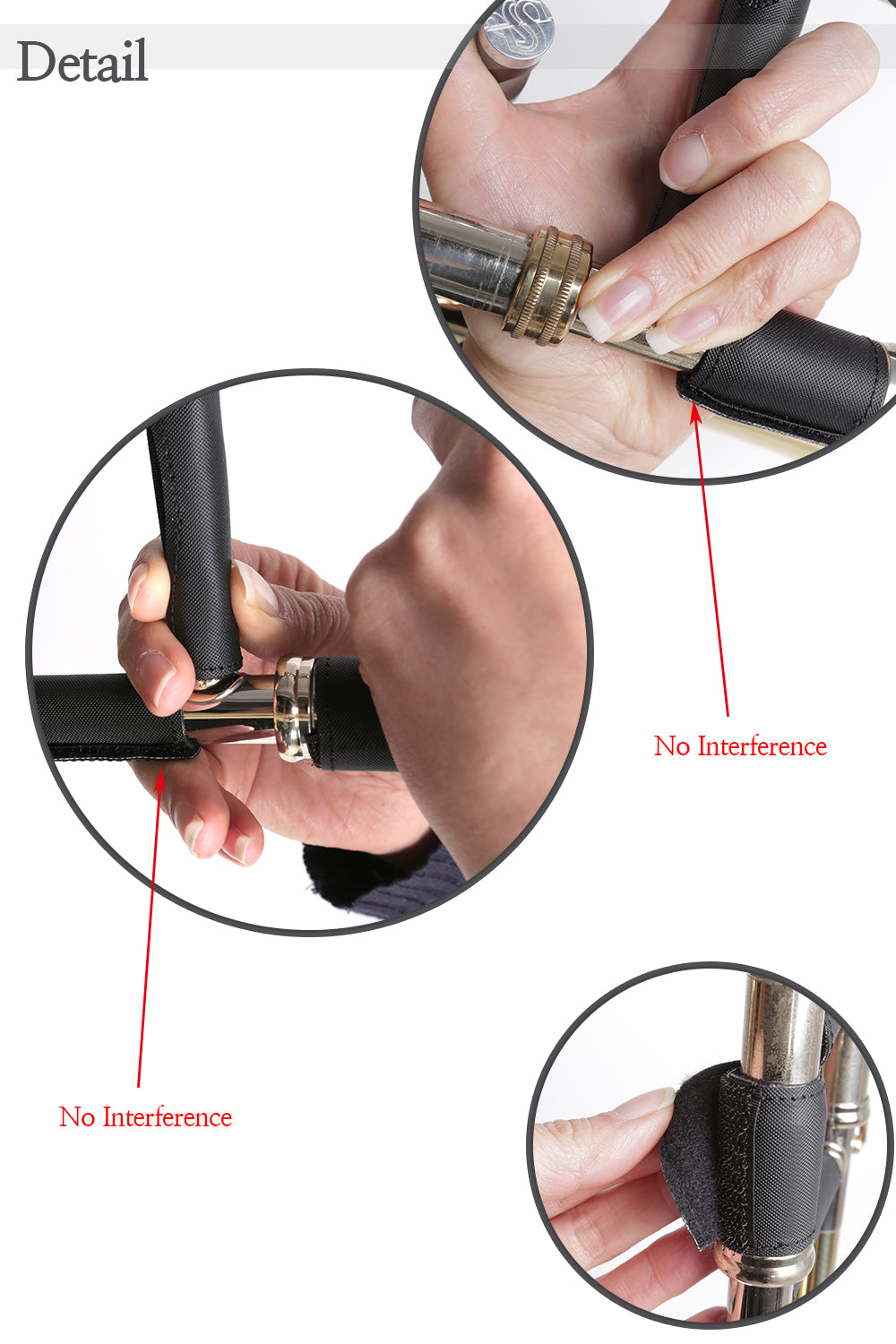 Detail

No Interference

No Interference