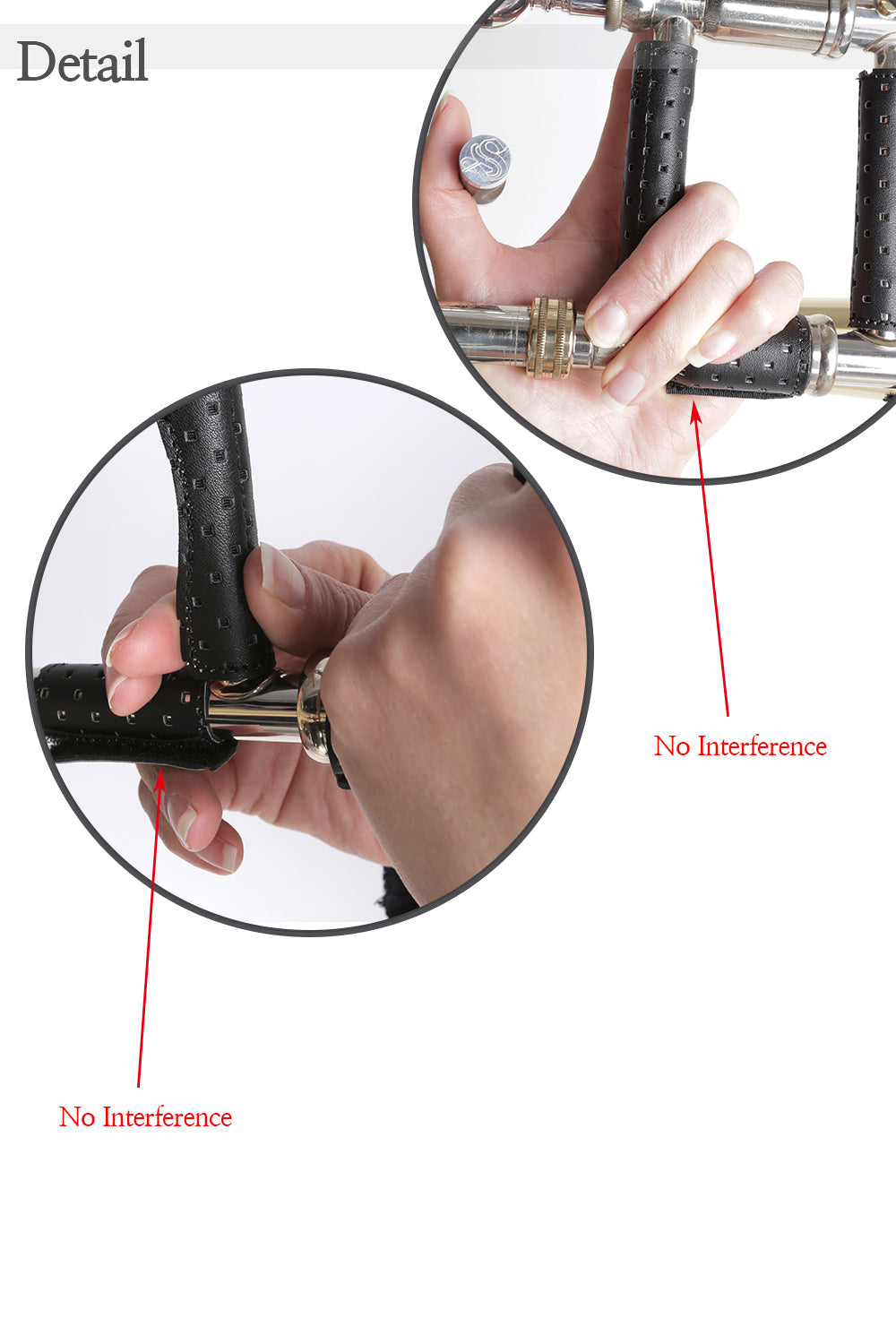 Detail

No Interference

No Interference